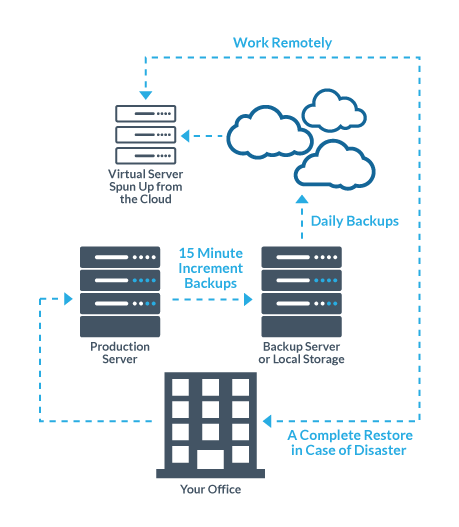 Work Remotely

Virtual Server Spun Up from the Cloud

Daily Backups

15 Minute Increment Backups

Production Server

Backup Server or Local Storage

A Complete Restore in Case of Disaster

Your Office